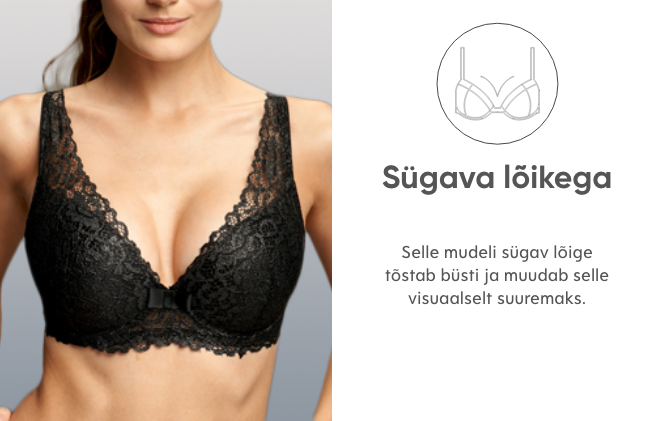 Sügava lõikega

Selle mudeli sügav lõige tõstab büsti ja muudab selle visuaalselt suuremaks.