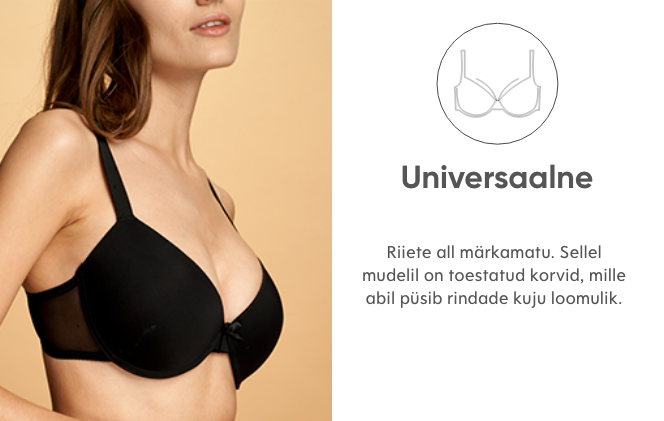 Universaalne

Riiete all märkamatu. Sellel mudelil on toestatud korvid, mille abil püsib rindade kuju loomulik.