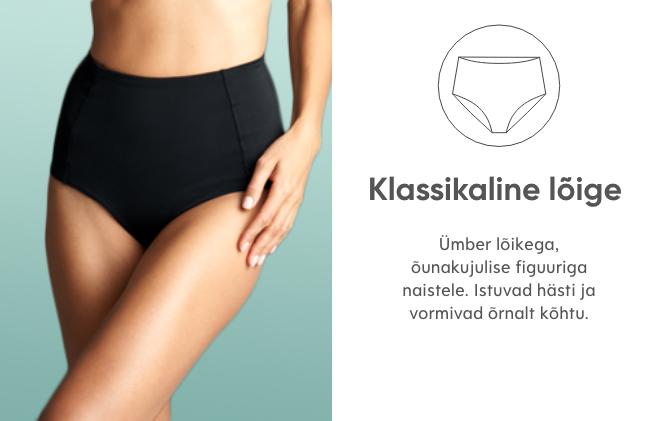 Klassikaline lõige

Ümber lõikega, õunakujulise figuuriga naistele. Istuvad hästi ja vormivad õrnalt kõhtu.