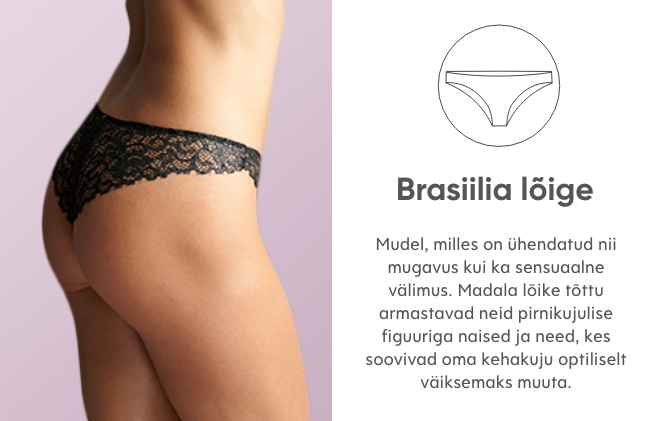 Brasiilia lõige

Mudel, milles on ühendatud nii mugavus kui ka sensuaalne välimus. Madala lõike tõttu armastavad neid pirnikujulise figuuriga naised ja need, kes soovivad oma kehakuju optiliselt väiksemaks muuta.